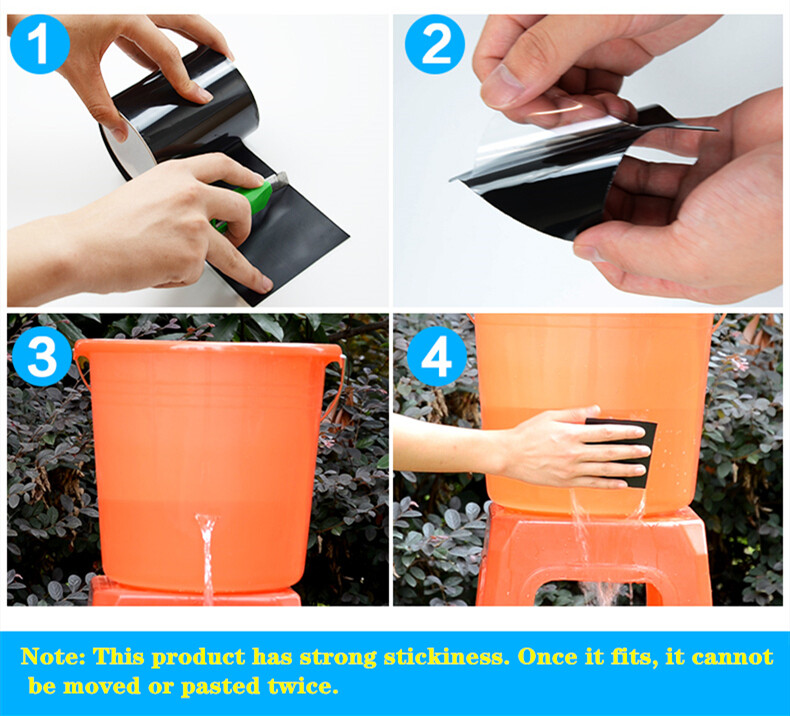 1

2

3

4

Note: This product has strong stickiness. Once it fits, it cannot be moved or pasted twice.