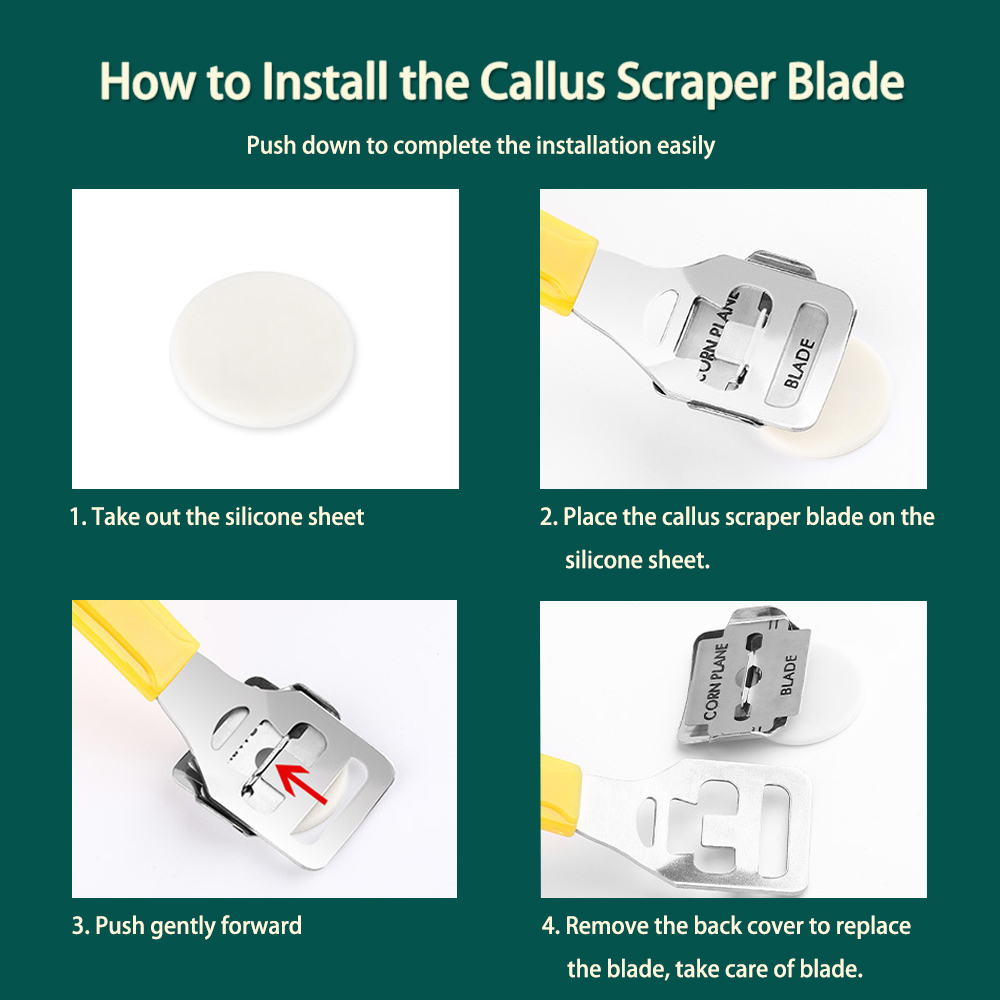 How to Install the Callus Scraper Blade

Push down to complete the installation easily

CORN PLANE BLADE

1. Take out the silicone sheet

2. Place the callus scraper blade on the silicone sheet.

CORN PLANE BLADE

3. Push gently forward

4. Remove the back cover to replace the blade, take care of blade.