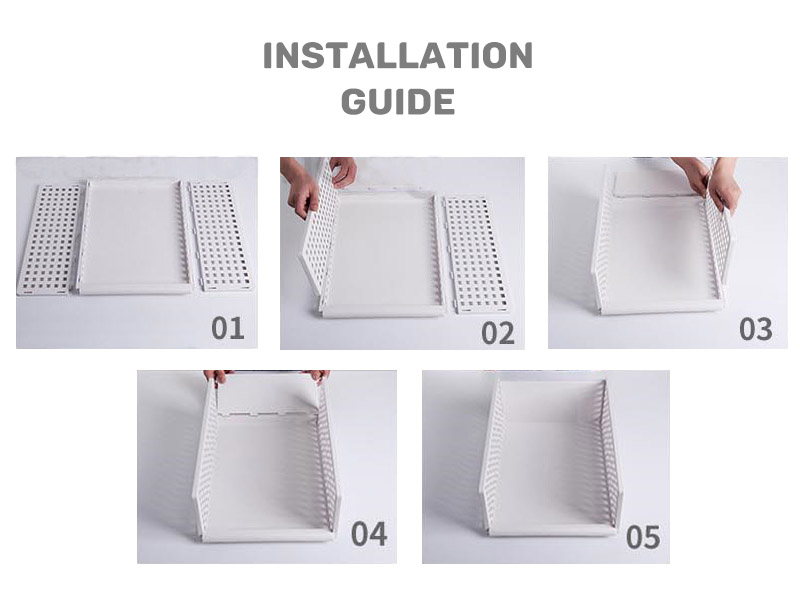 INSTALLATION
GUIDE

01

02

03

04

05